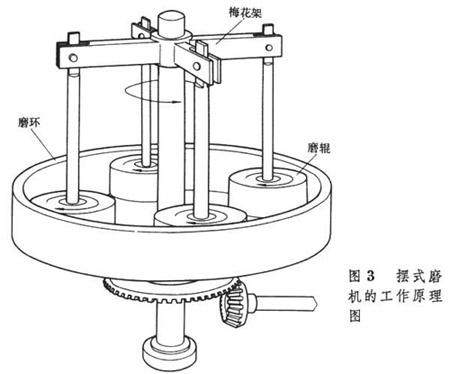 梅花架

磨环

磨辊

图 3　摆式磨机的工作原理图